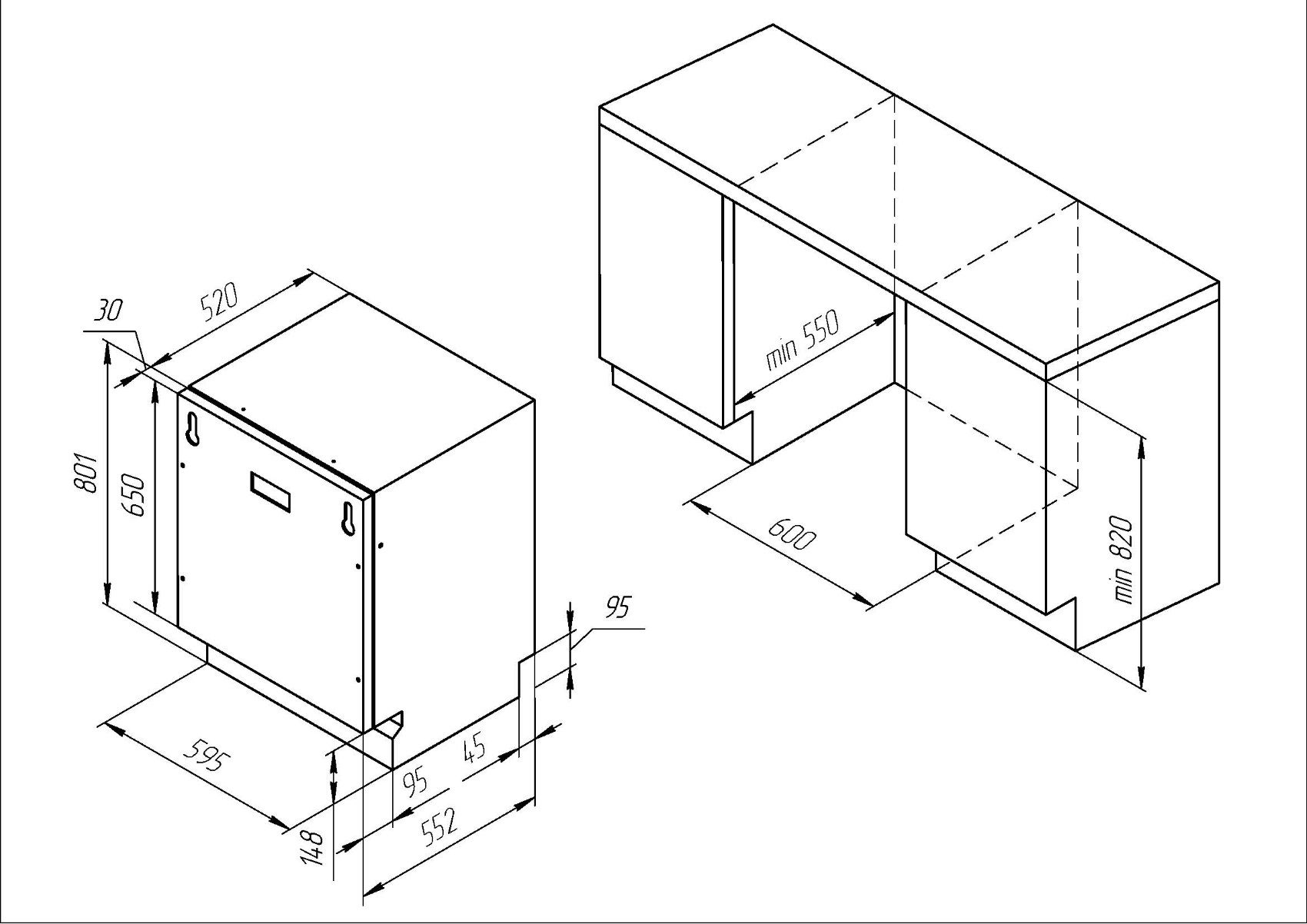 30
520
801
650
595
148
95
45
552
95
min 550
600
min 820